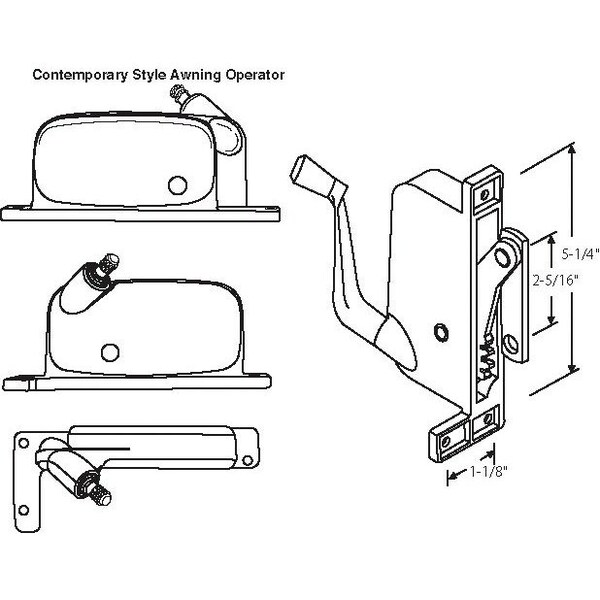 Contemporary Style Awning Operator

5-1/4"

2-5/16"

1-1/8"